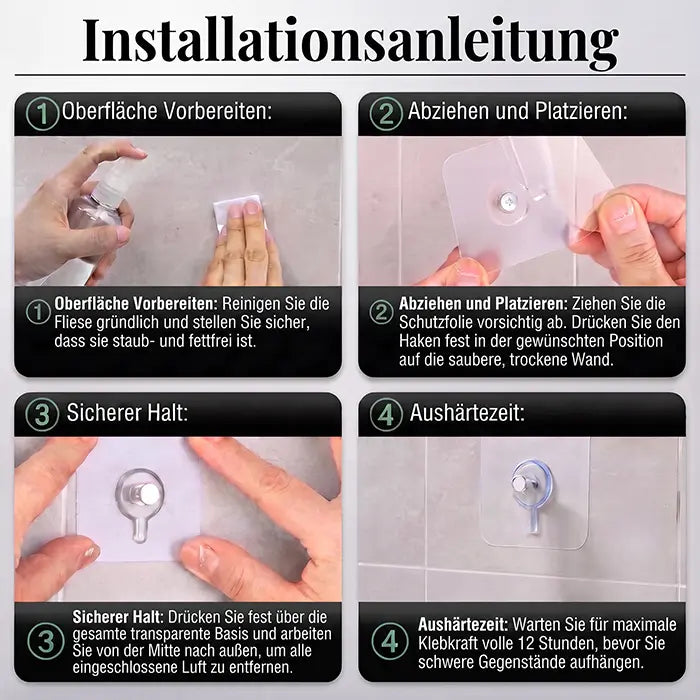 Installationsanleitung

1 Oberfläche Vorbereiten:

1 Oberfläche Vorbereiten: Reinigen Sie die Fliese gründlich und stellen Sie sicher, dass sie staub- und fettfrei ist.

2 Abziehen und Platzieren:

2 Abziehen und Platzieren: Ziehen Sie die Schutzfolie vorsichtig ab. Drücken Sie den Haken fest in der gewünschten Position auf die saubere, trockene Wand.

3 Sicherer Halt:

3 Sicherer Halt: Drücken Sie fest über die gesamte transparente Basis und arbeiten Sie von der Mitte nach außen, um alle eingeschlossene Luft zu entfernen.

4 Aushärtezeit:

4 Aushärtezeit: Warten Sie für maximale Klebkraft volle 12 Stunden, bevor Sie schwere Gegenstände aufhängen.